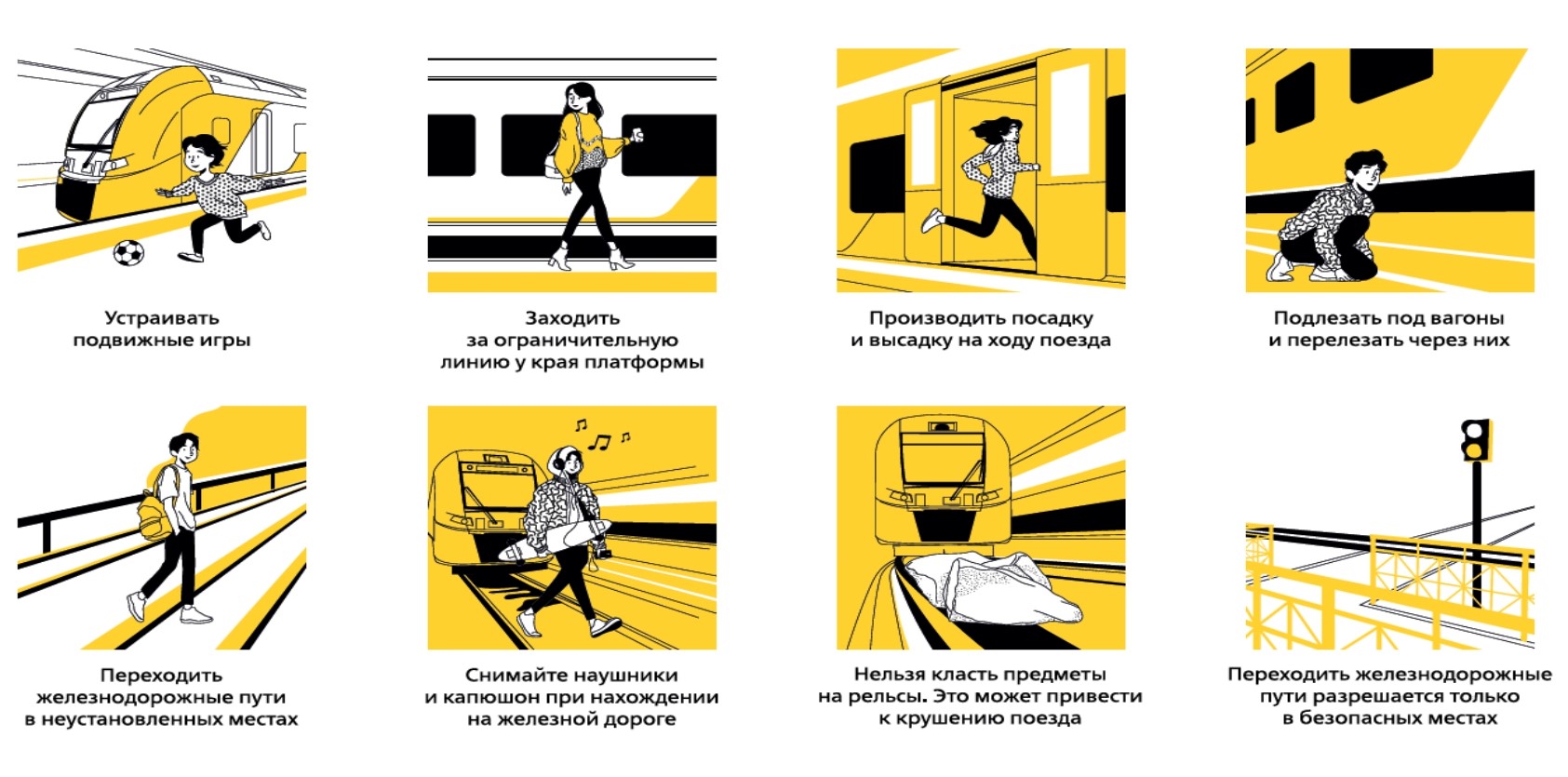 Устраивать подвижные игры

Заходить за ограничительную линию у края платформы

Производить посадку и высадку на ходу поезда

Подлезать под вагоны и перелезать через них

Переходить железнодорожные пути в неустановленных местах

Снимайте наушники и капюшон при нахождении на железной дороге

Нельзя класть предметы на рельсы. Это может привести к крушению поезда

Переходить железнодорожные пути разрешается только в безопасных местах